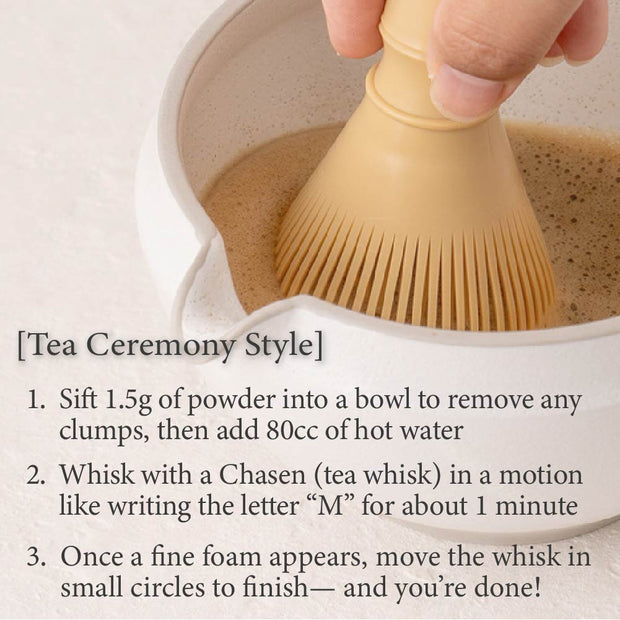 [Tea Ceremony Style]

1. Sift 1.5g of powder into a bowl to remove any clumps, then add 80cc of hot water

2. Whisk with a Chasen (tea whisk) in a motion like writing the letter “M” for about 1 minute

3. Once a fine foam appears, move the whisk in small circles to finish— and you’re done!